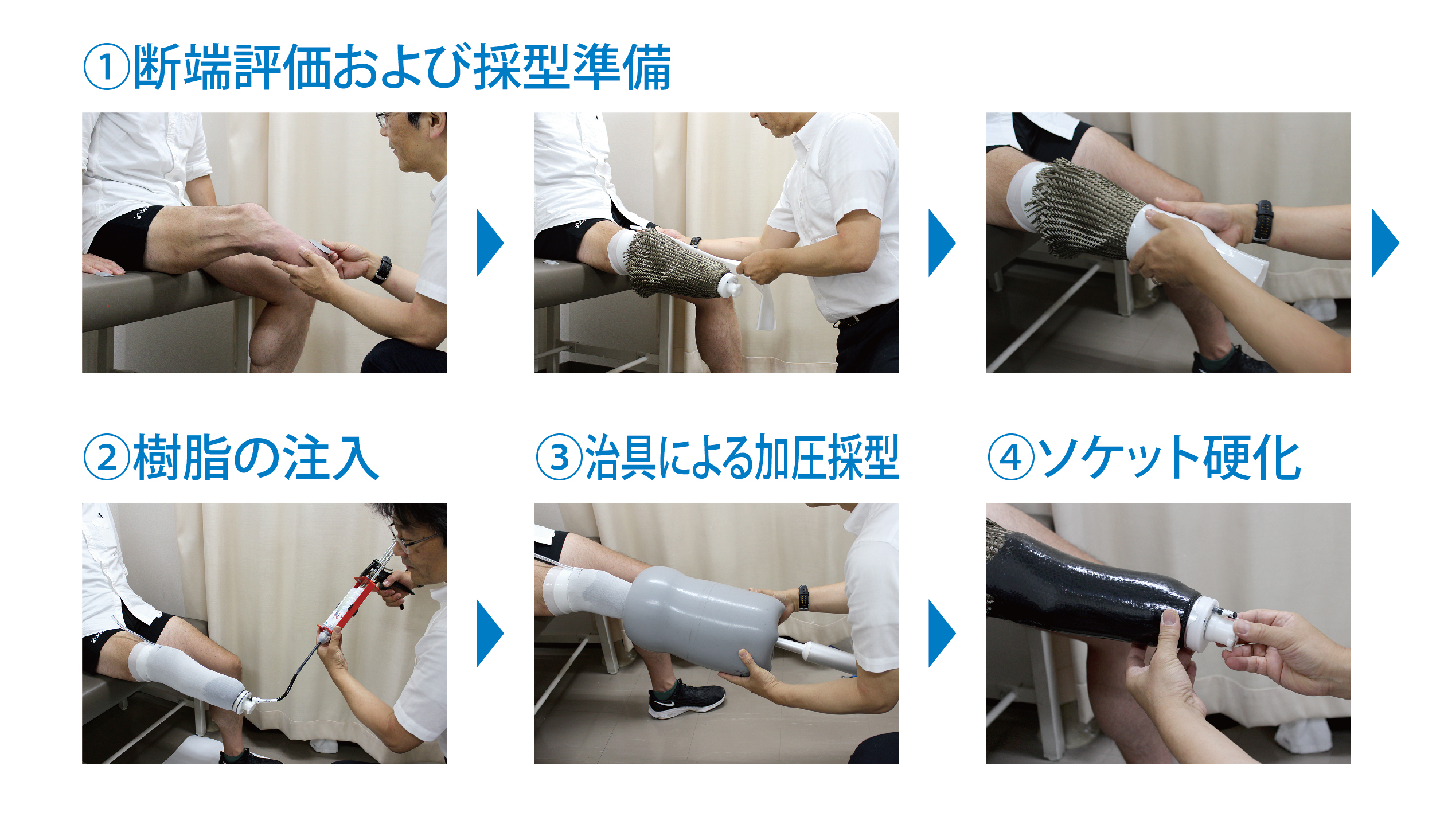 ①断端評価および採型準備

②樹脂の注入

③治具による加圧採型

④ソケット硬化