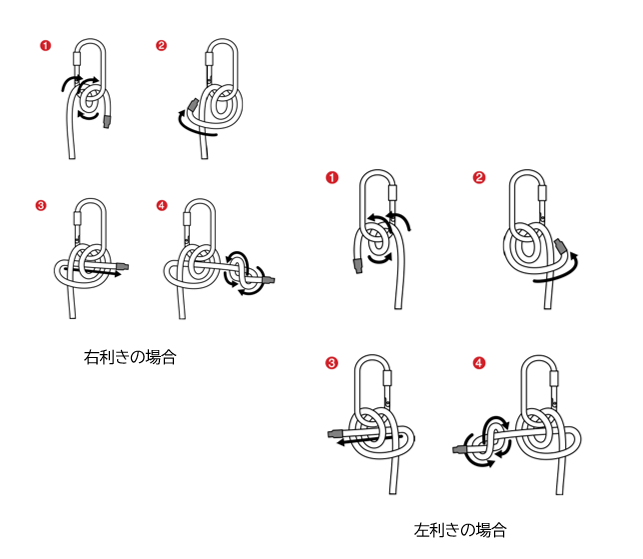 ❶ ❷

❸ ❹

右利きの場合

❶ ❷

❸ ❹

左利きの場合