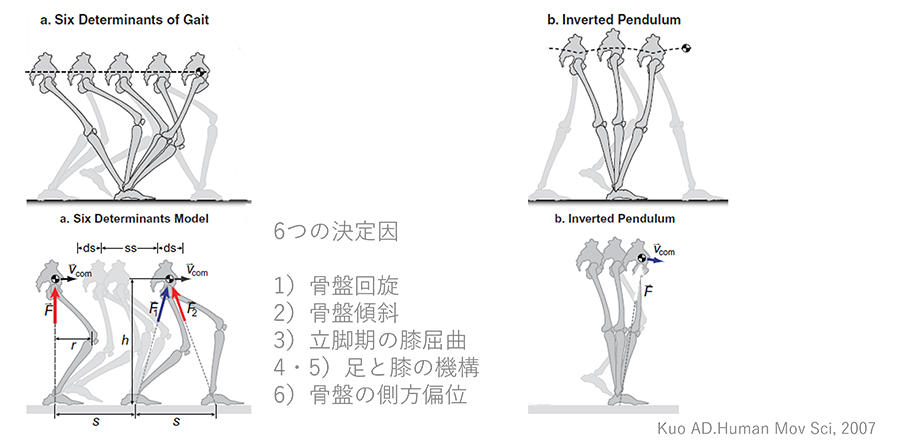 a. Six Determinants of Gait

b. Inverted Pendulum

a. Six Determinants Model

ds ss ds

$\vec{v}_{com}$ $\vec{v}_{com}$

$\vec{F}$ $\vec{F}_1$ $\vec{F}_2$

$r$ $h$

$s$ $s$

6つの決定因

1）骨盤回旋
2）骨盤傾斜
3）立脚期の膝屈曲
4・5）足と膝の機構
6）骨盤の側方偏位

b. Inverted Pendulum

$\vec{v}_{com}$

$\vec{F}$

Kuo AD.Human Mov Sci, 2007