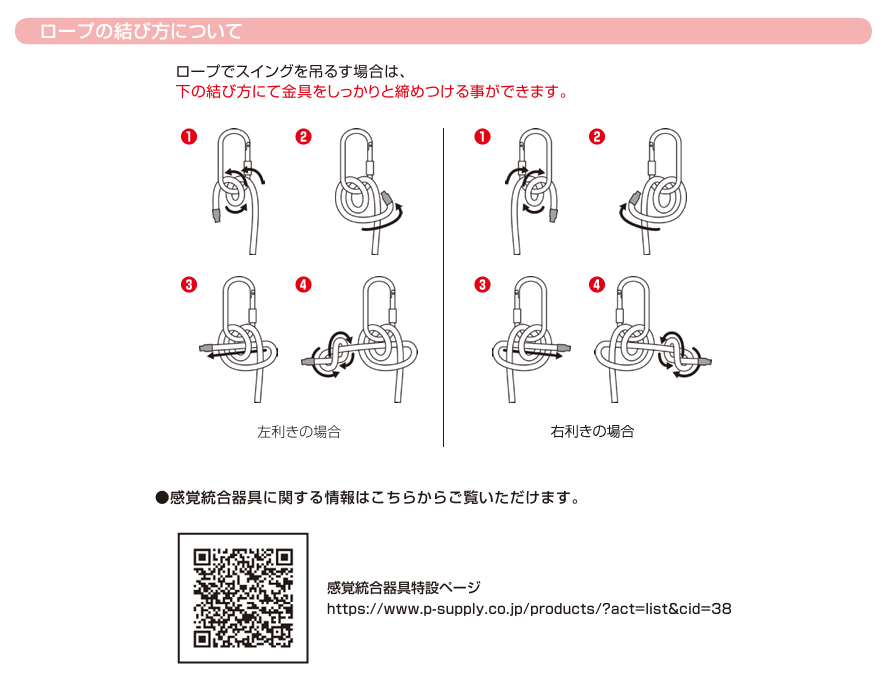 ロープの結び方について

ロープでスイングを吊るす場合は、
下の結び方にて金具をしっかりと締めつける事ができます。

❶ ❷ ❸ ❹

左利きの場合

❶ ❷ ❸ ❹

右利きの場合

●感覚統合器具に関する情報はこちらからご覧いただけます。

感覚統合器具特設ページ
https://www.p-supply.co.jp/products/?act=list&cid=38