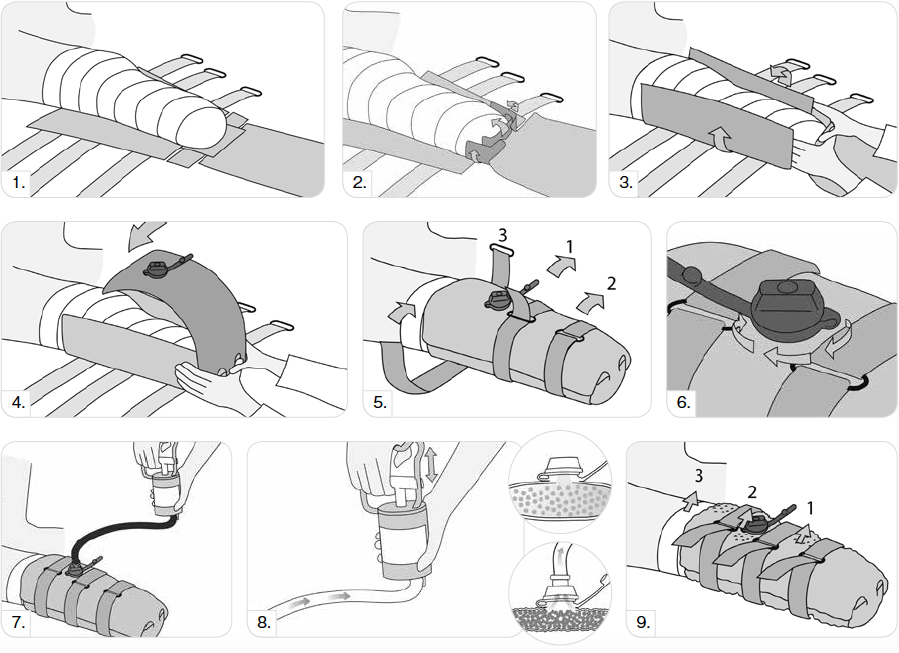 1.

2.

3.

4.

3
1
2
5.

6.

7.

8.

3
2
1
9.