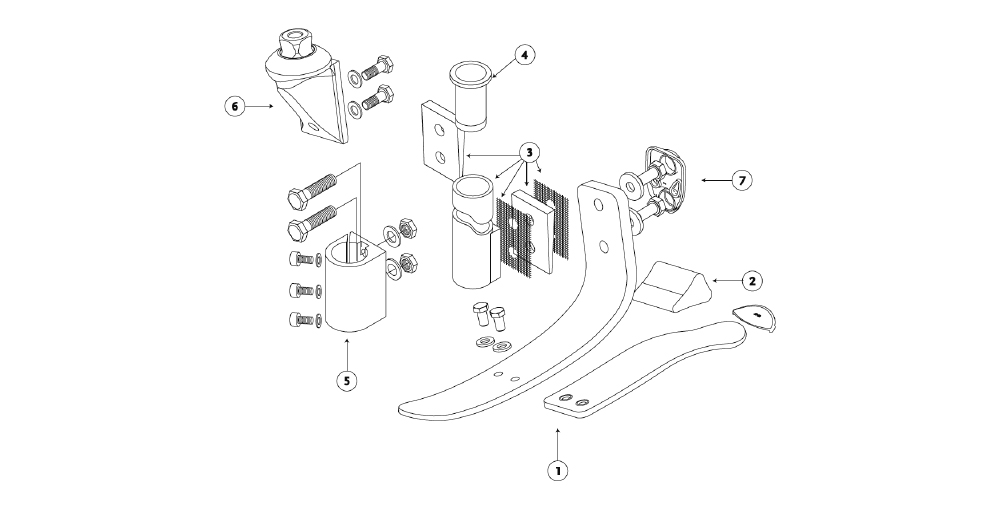 6
4
3
7
2
5
1