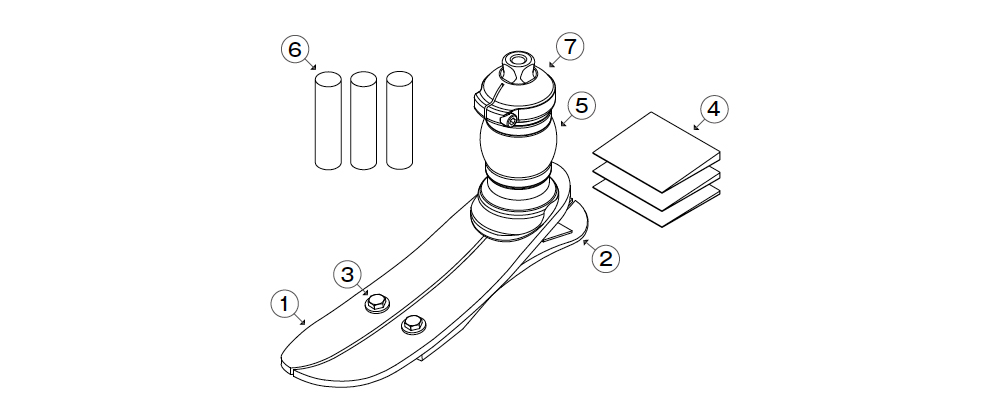 6
7
5
4
2
3
1