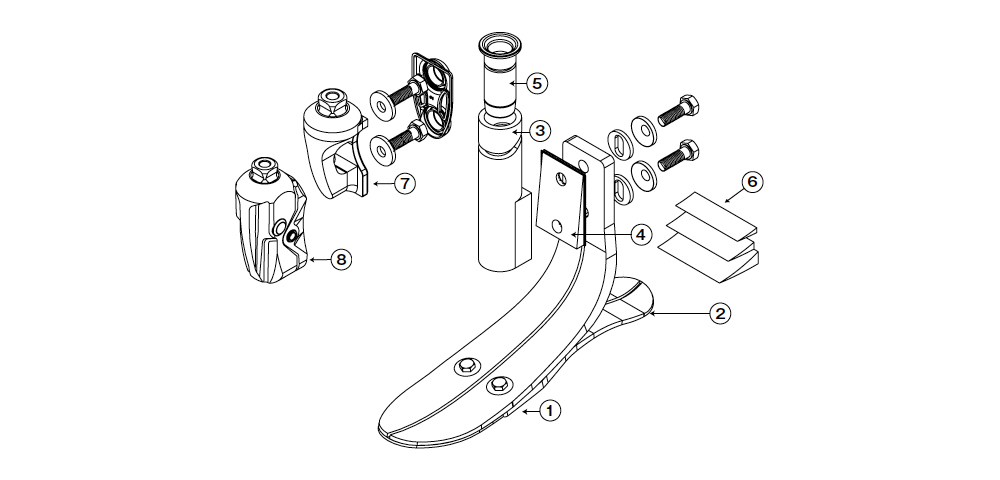 5
3
7
6
4
8
2
1