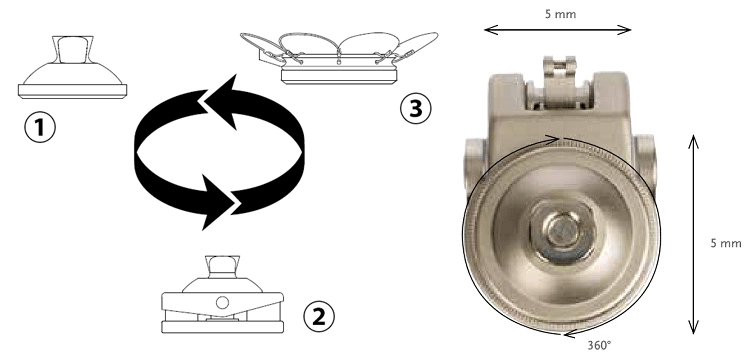 1

3

2

5 mm

5 mm

360°