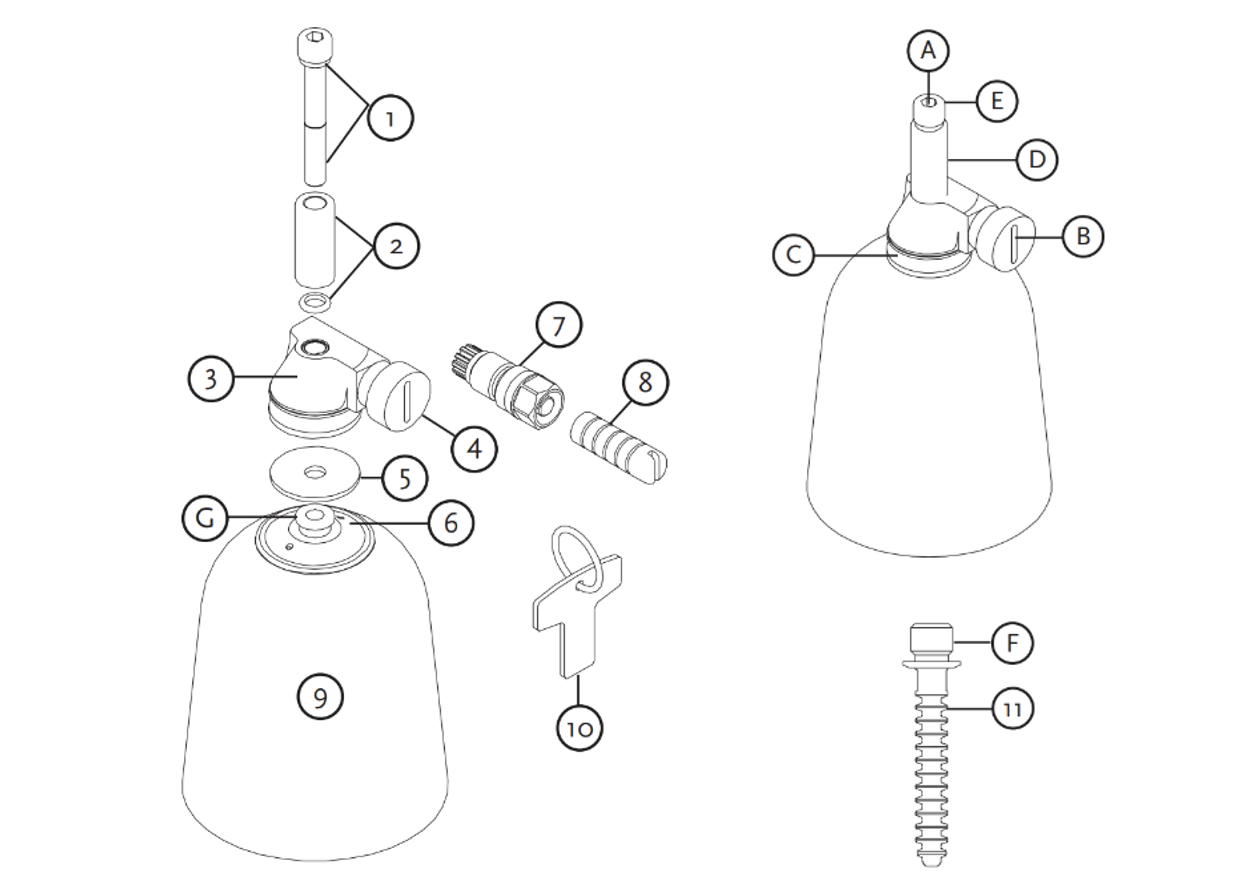 1
2
3
4
5
G
6
7
8
9
10
A
E
D
B
C
F
11